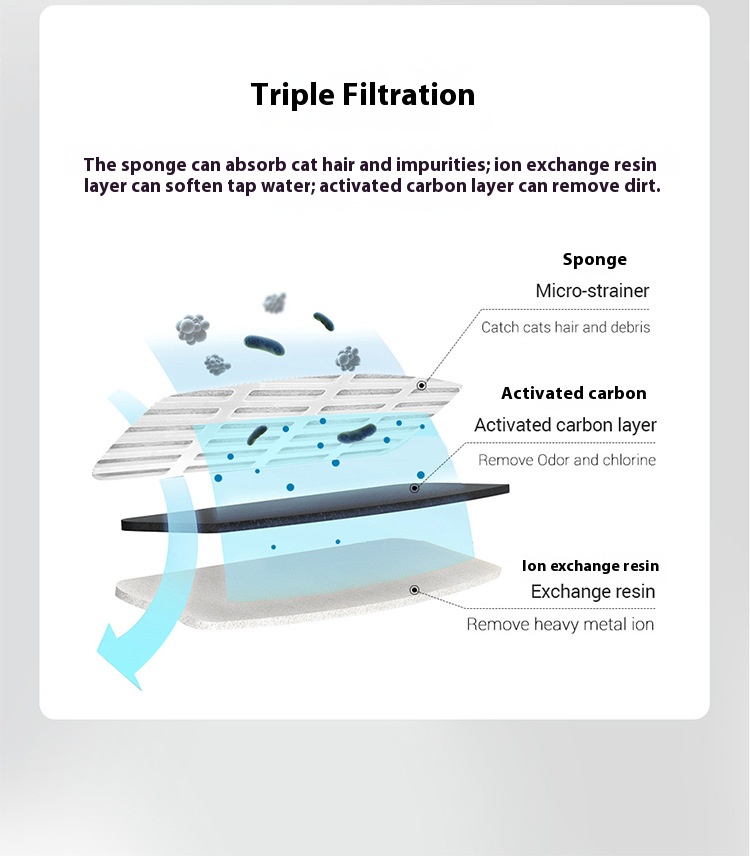 Triple Filtration

The sponge can absorb cat hair and impurities; ion exchange resin layer can soften tap water; activated carbon layer can remove dirt.

Sponge
Micro-strainer
Catch cats hair and debris

Activated carbon
Activated carbon layer
Remove Odor and chlorine

Ion exchange resin
Exchange resin
Remove heavy metal ion