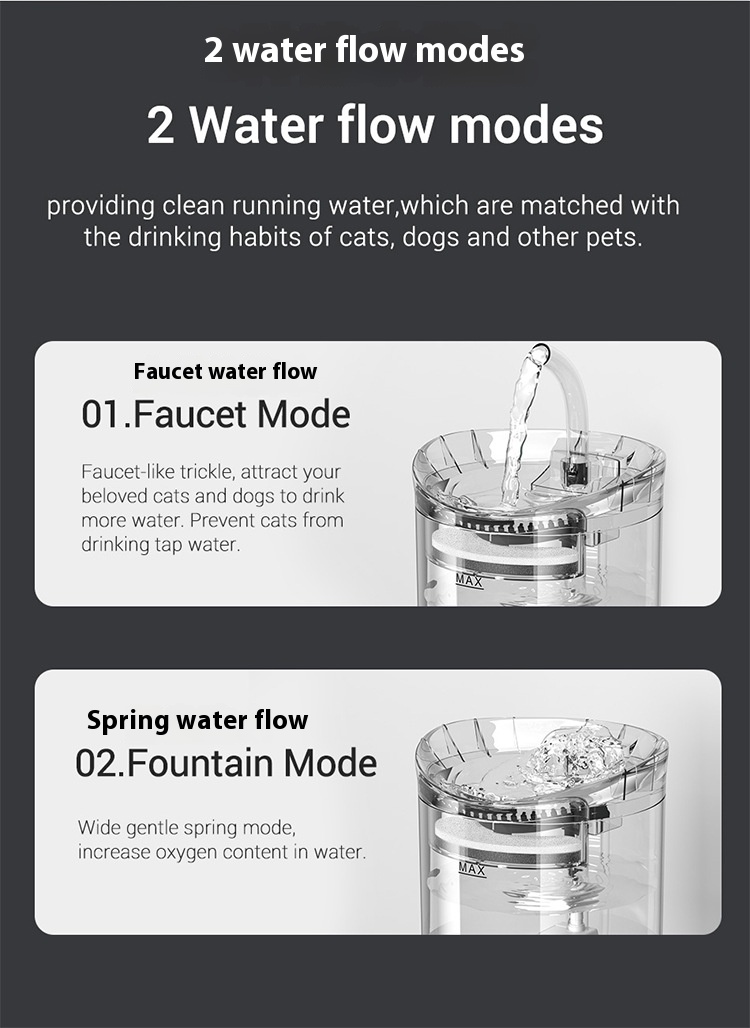 2 water flow modes

2 Water flow modes

providing clean running water,which are matched with the drinking habits of cats, dogs and other pets.

Faucet water flow

01.Faucet Mode

Faucet-like trickle, attract your beloved cats and dogs to drink more water. Prevent cats from drinking tap water.

MAX

Spring water flow

02.Fountain Mode

Wide gentle spring mode, increase oxygen content in water.

MAX