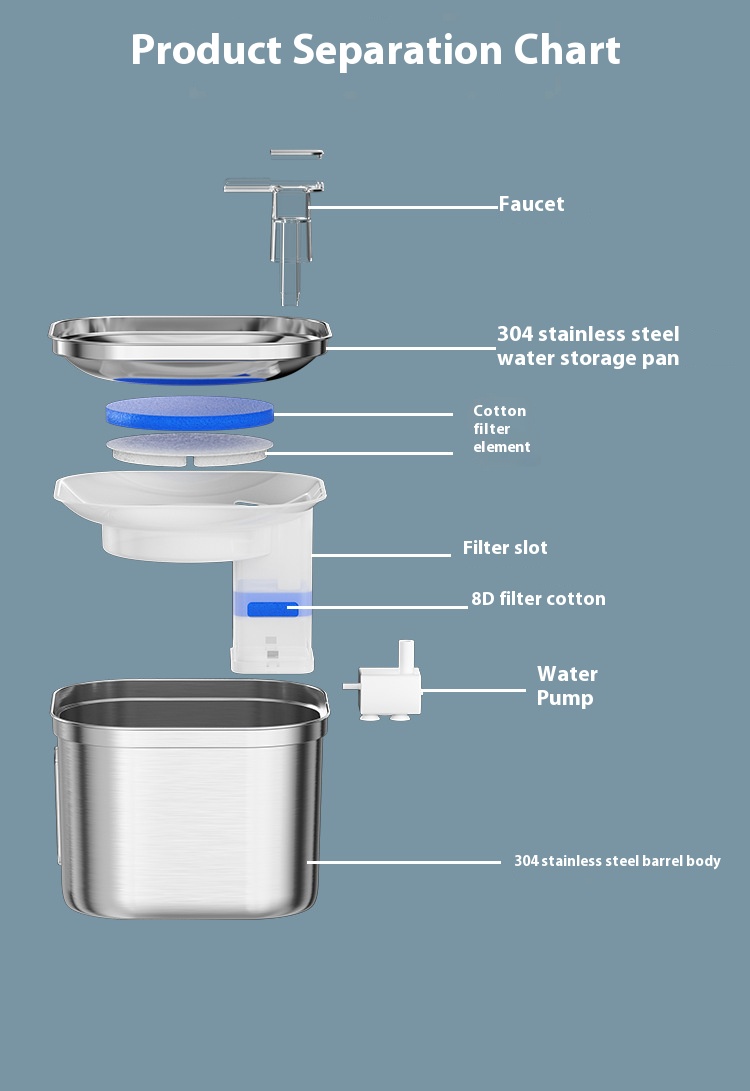 Product Separation Chart

Faucet

304 stainless steel water storage pan

Cotton filter element

Filter slot

8D filter cotton

Water Pump

304 stainless steel barrel body