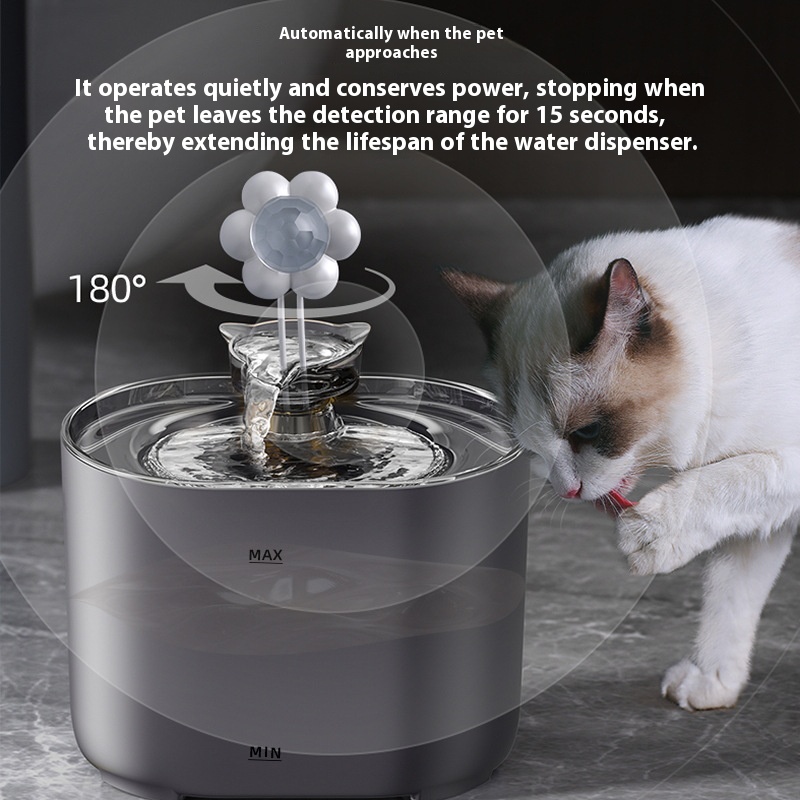 Automatically when the pet approaches

It operates quietly and conserves power, stopping when the pet leaves the detection range for 15 seconds, thereby extending the lifespan of the water dispenser.

180°

MAX

MIN