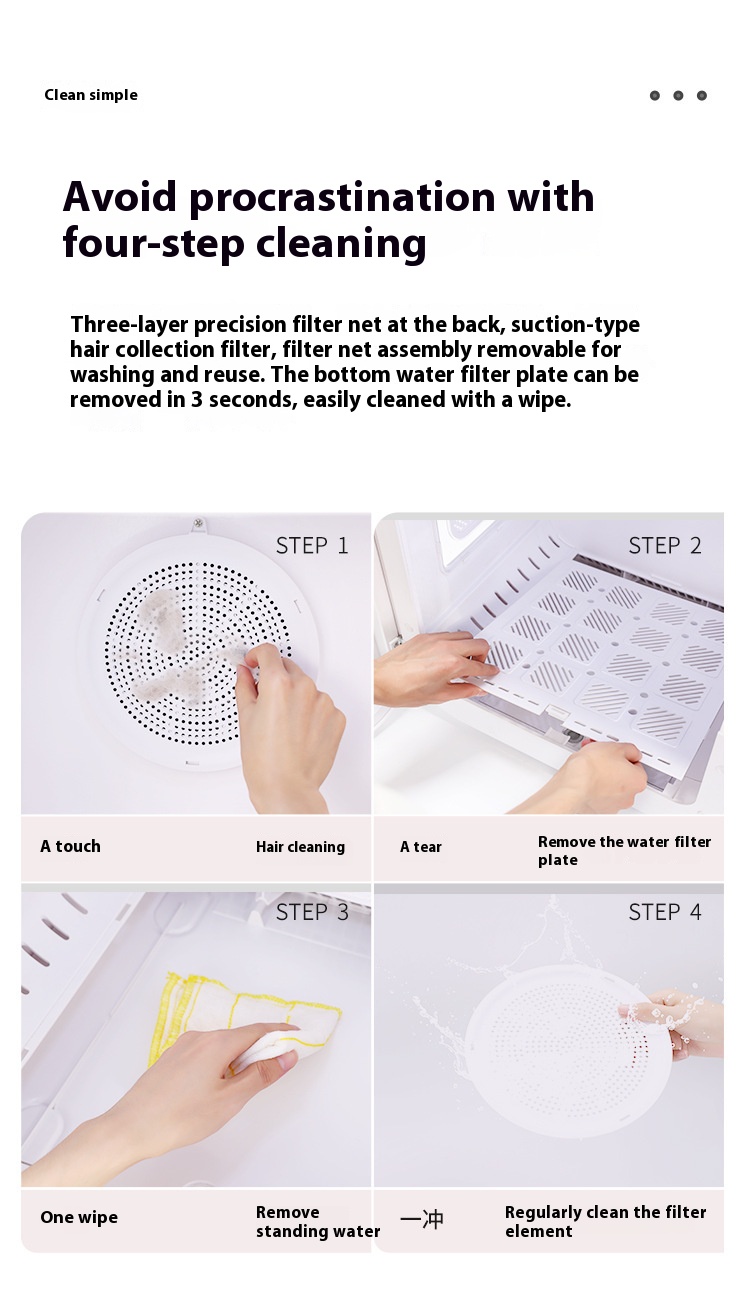 Clean simple

Avoid procrastination with four-step cleaning

Three-layer precision filter net at the back, suction-type hair collection filter, filter net assembly removable for washing and reuse. The bottom water filter plate can be removed in 3 seconds, easily cleaned with a wipe.

STEP 1

A touch

Hair cleaning

STEP 2

A tear

Remove the water filter plate

STEP 3

One wipe

Remove standing water

STEP 4

一冲

Regularly clean the filter element