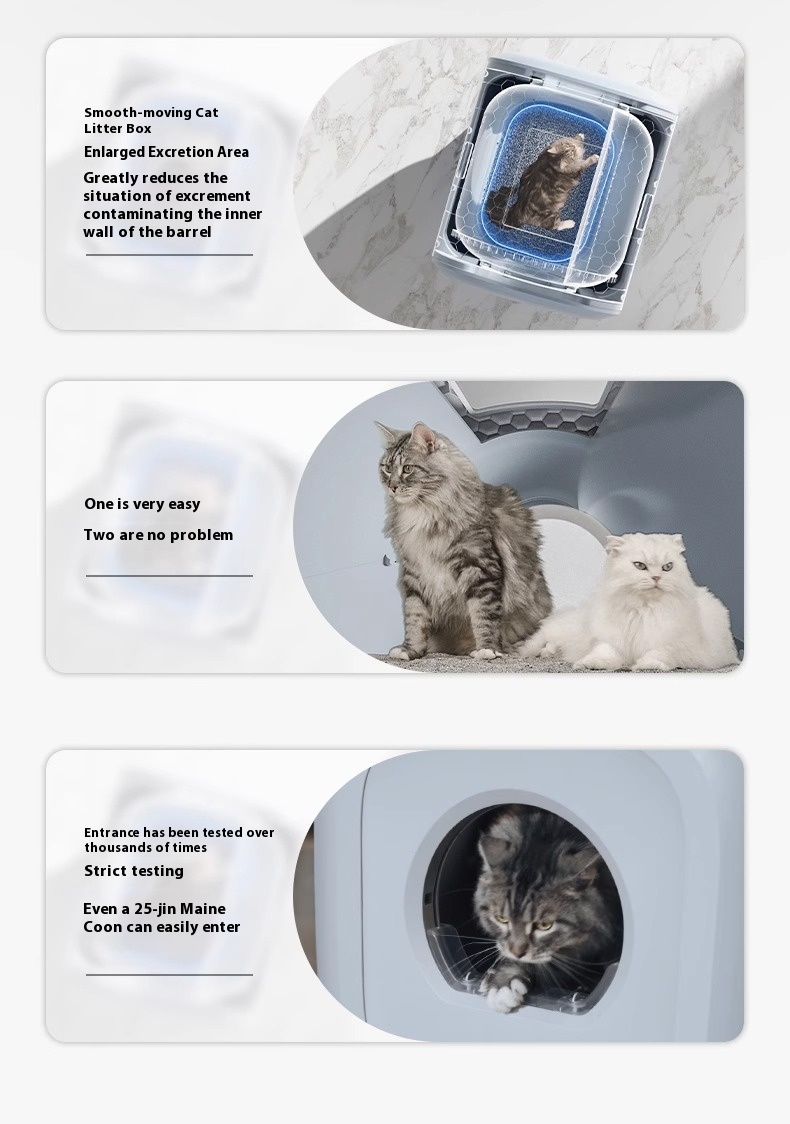 Smooth-moving Cat Litter Box

Enlarged Excretion Area

Greatly reduces the situation of excrement contaminating the inner wall of the barrel

One is very easy

Two are no problem

Entrance has been tested over thousands of times

Strict testing

Even a 25-jin Maine Coon can easily enter